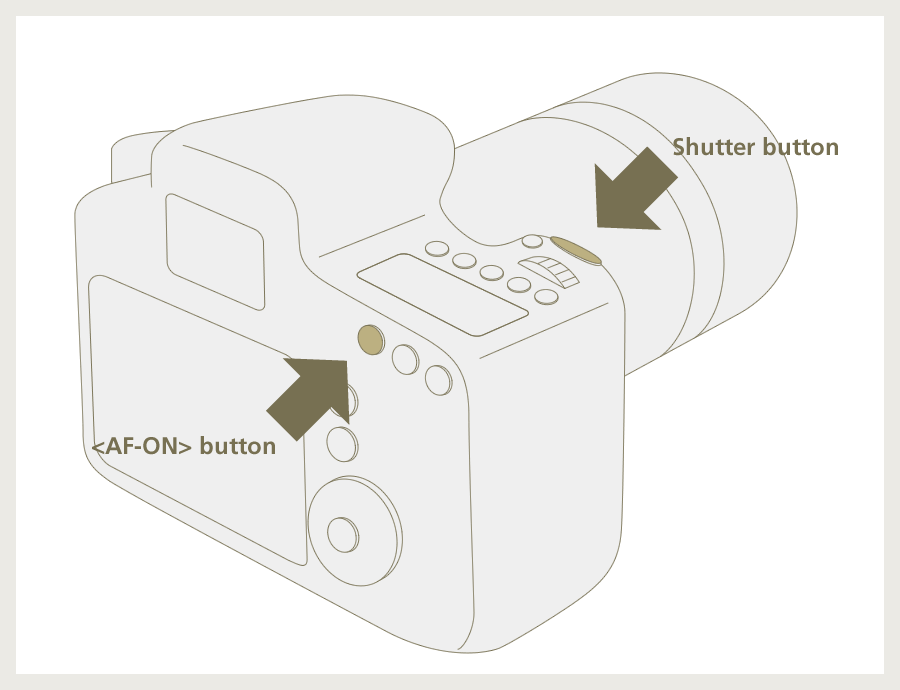 Shutter button

<AF-ON> button