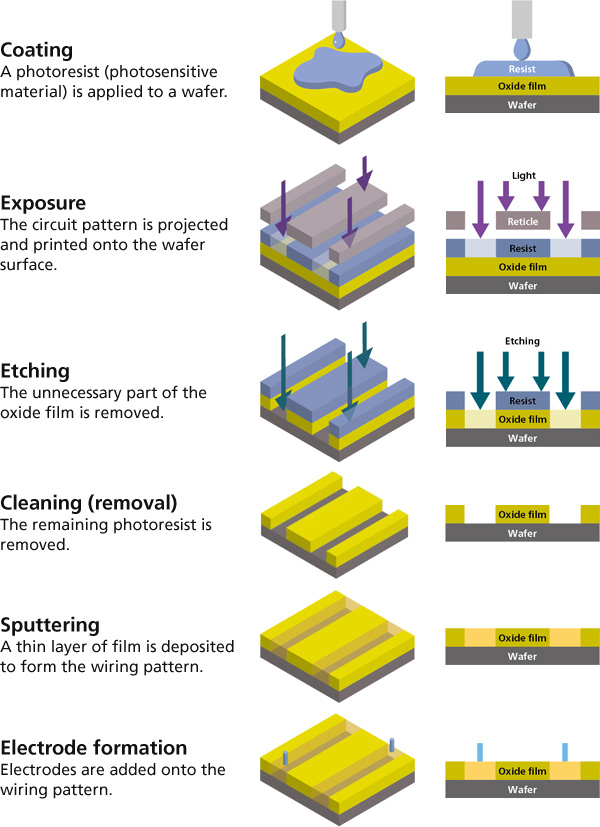 Coating
A photoresist (photosensitive material) is applied to a wafer.

Resist
Oxide film
Wafer

Exposure
The circuit pattern is projected and printed onto the wafer surface.

Light
Reticle
Resist
Oxide film
Wafer

Etching
The unnecessary part of the oxide film is removed.

Etching
Resist
Oxide film
Wafer

Cleaning (removal)
The remaining photoresist is removed.

Oxide film
Wafer

Sputtering
A thin layer of film is deposited to form the wiring pattern.

Oxide film
Wafer

Electrode formation
Electrodes are added onto the wiring pattern.

Oxide film
Wafer