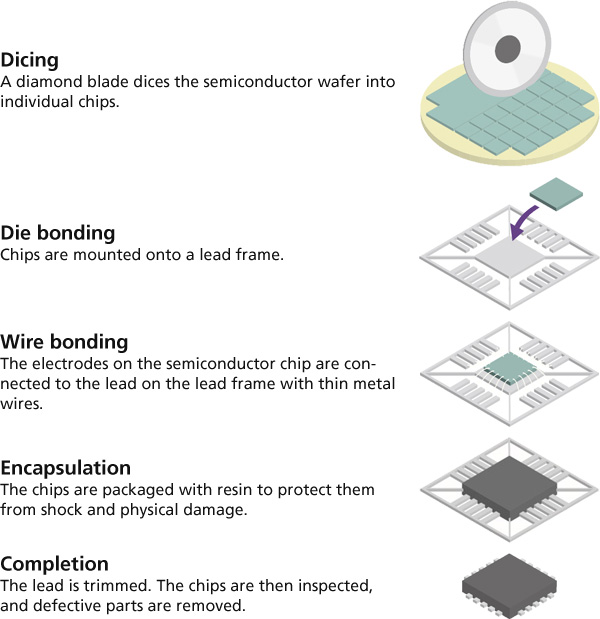 Dicing
A diamond blade dices the semiconductor wafer into individual chips.

Die bonding
Chips are mounted onto a lead frame.

Wire bonding
The electrodes on the semiconductor chip are connected to the lead on the lead frame with thin metal wires.

Encapsulation
The chips are packaged with resin to protect them from shock and physical damage.

Completion
The lead is trimmed. The chips are then inspected, and defective parts are removed.