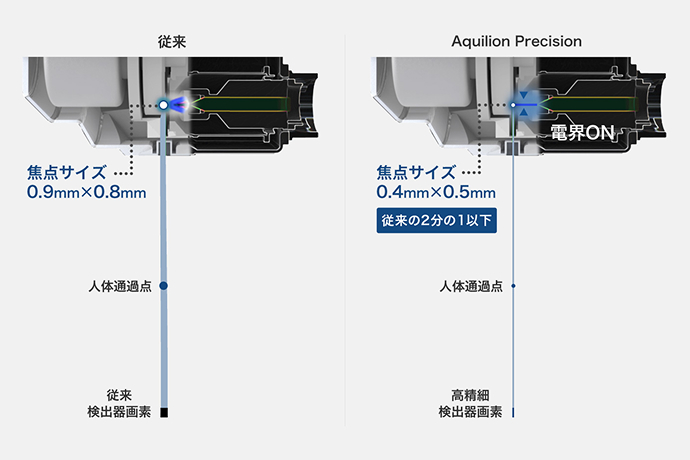 従来

焦点サイズ
0.9mm×0.8mm

人体通過点

従来
検出器画素

Aquilion Precision

電界ON

焦点サイズ
0.4mm×0.5mm

従来の2分の1以下

人体通過点

高精細
検出器画素