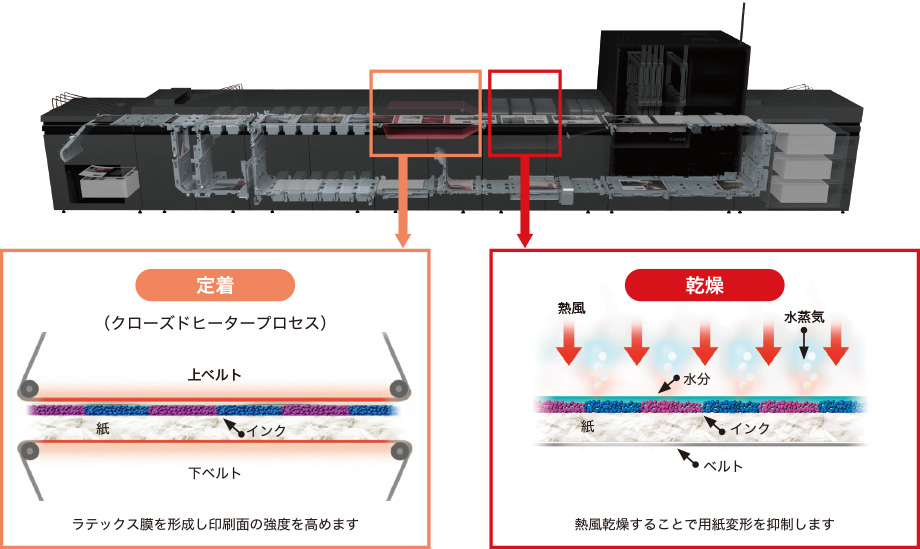 定着

（クローズドヒータープロセス）

上ベルト

紙

インク

下ベルト

ラテックス膜を形成し印刷面の強度を高めます

乾燥

熱風

水蒸気

水分

紙

インク

ベルト

熱風乾燥することで用紙変形を抑制します