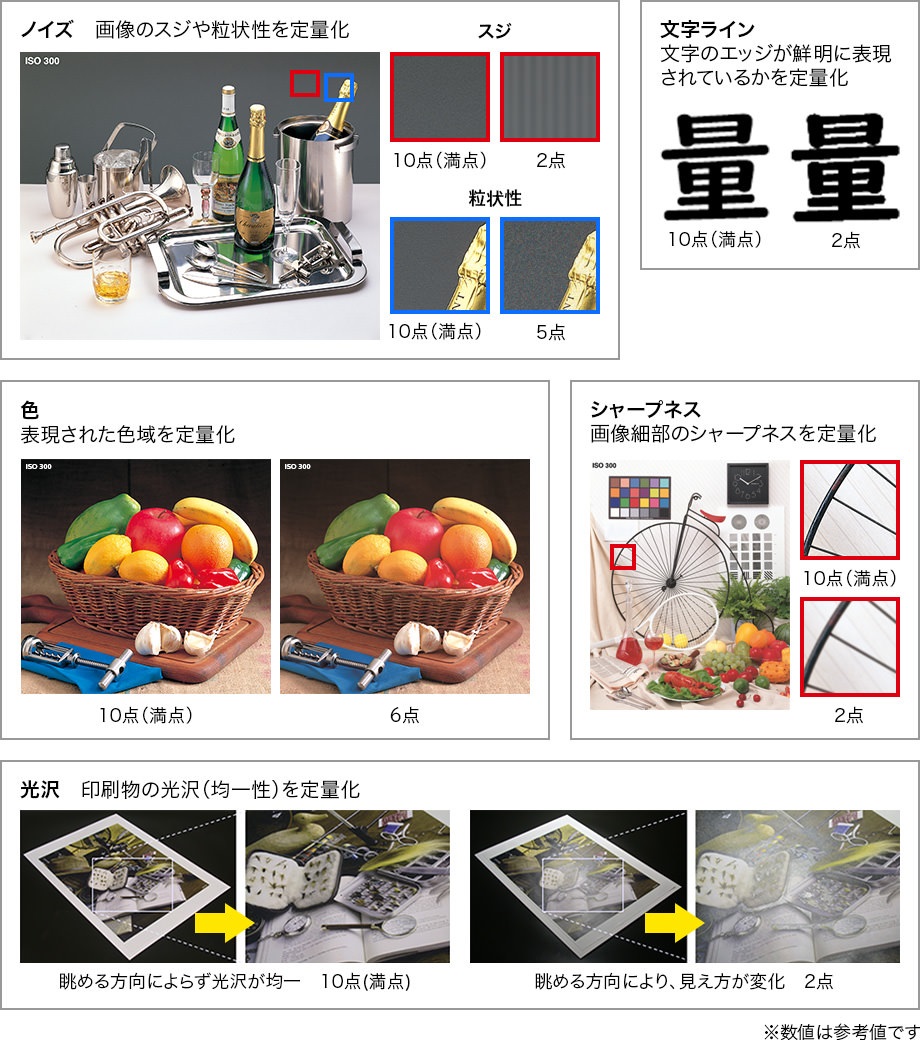 ノイズ　画像のスジや粒状性を定量化

ISO 300

スジ

10点（満点）　2点

粒状性

10点（満点）　5点

文字ライン
文字のエッジが鮮明に表現されているかを定量化

量　量

10点（満点）　2点

色
表現された色域を定量化

ISO 300　ISO 300

10点（満点）　6点

シャープネス
画像細部のシャープネスを定量化

ISO 300

10点（満点）

2点

光沢　印刷物の光沢（均一性）を定量化

眺める方向によらず光沢が均一　10点（満点）

眺める方向により、見え方が変化　2点

※数値は参考値です